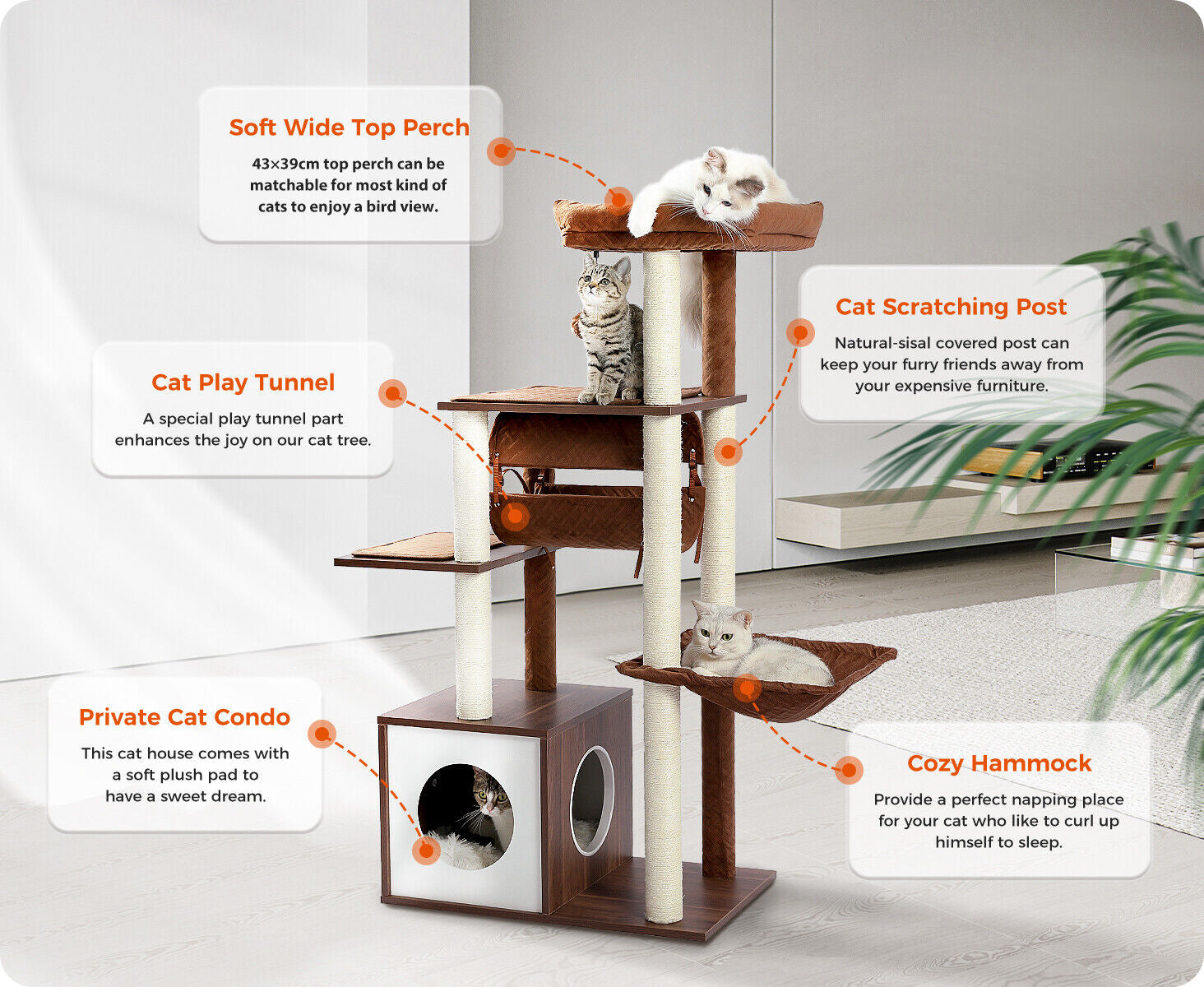 Soft Wide Top Perch

43×39cm top perch can be matchable for most kind of cats to enjoy a bird view.

Cat Scratching Post

Natural-sisal covered post can keep your furry friends away from your expensive furniture.

Cat Play Tunnel

A special play tunnel part enhances the joy on our cat tree.

Private Cat Condo

This cat house comes with a soft plush pad to have a sweet dream.

Cozy Hammock

Provide a perfect napping place for your cat who like to curl up himself to sleep.