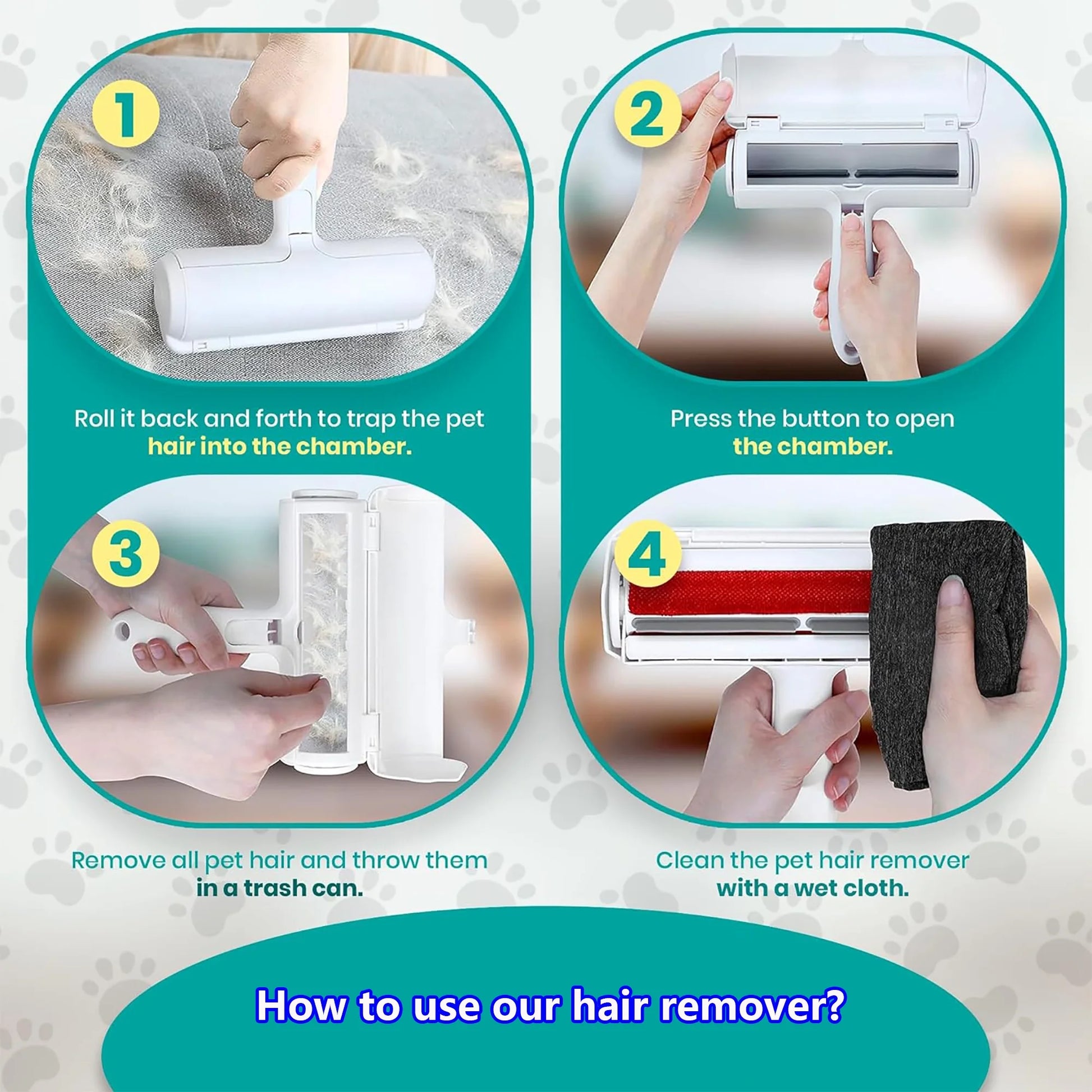 1

Roll it back and forth to trap the pet hair into the chamber.

2

Press the button to open the chamber.

3

Remove all pet hair and throw them in a trash can.

4

Clean the pet hair remover with a wet cloth.

How to use our hair remover?