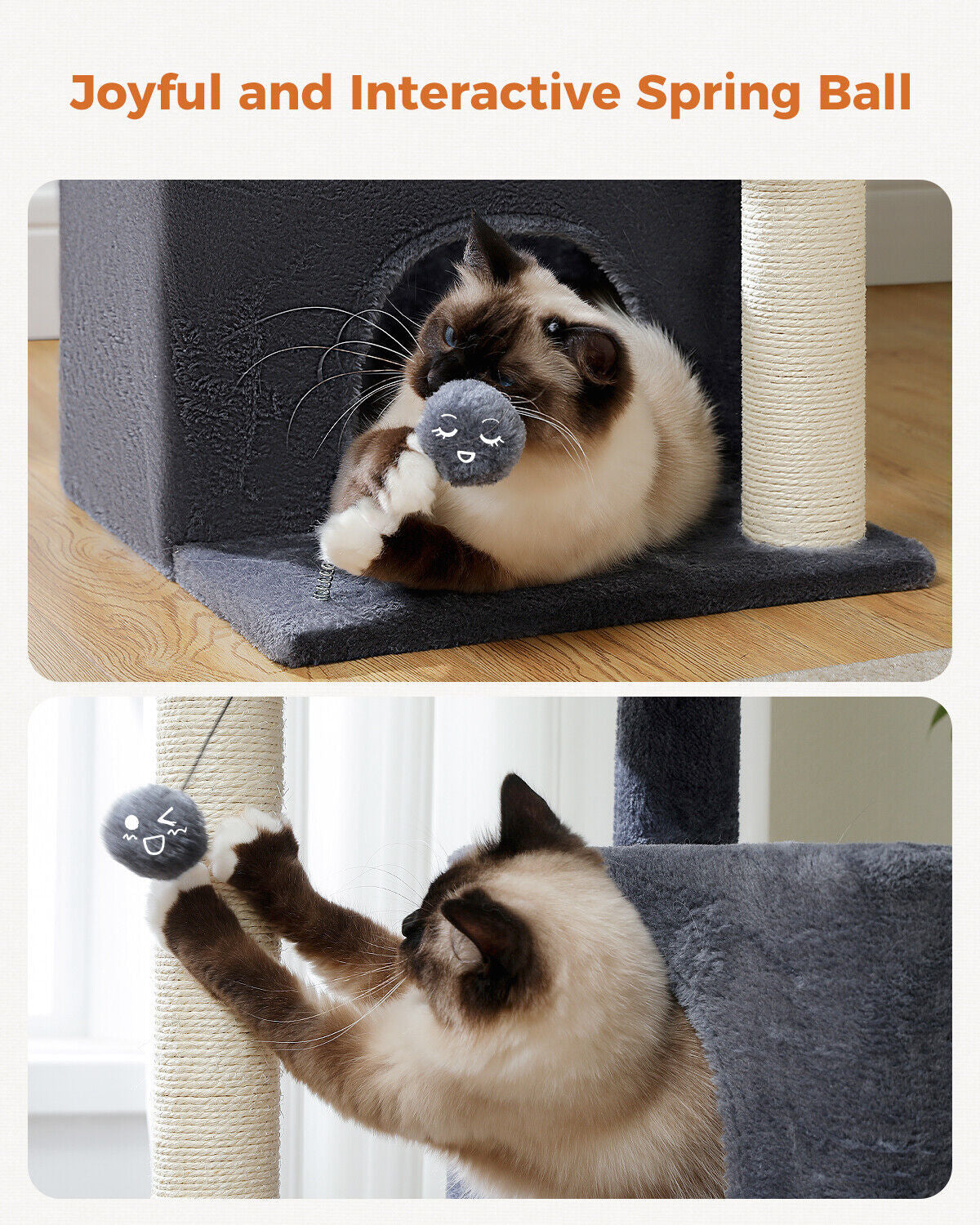 Joyful and Interactive Spring Ball