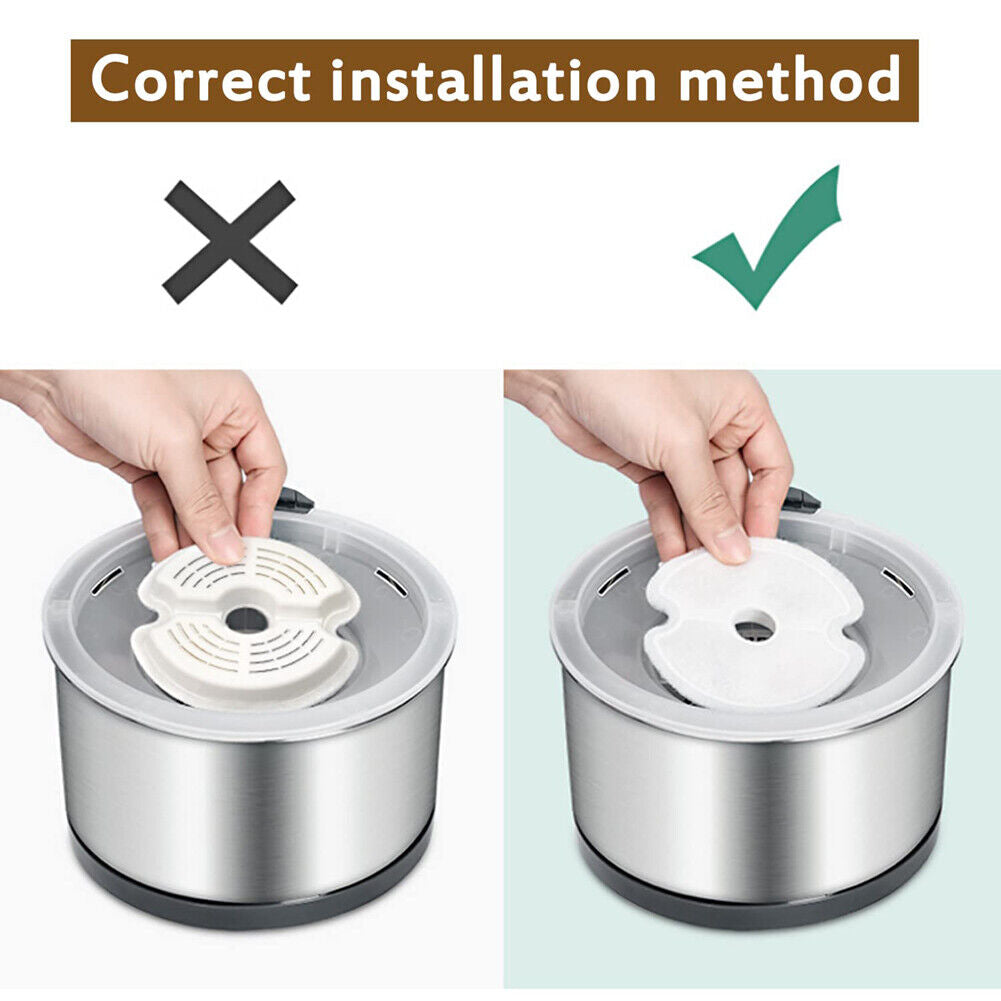 Correct installation method